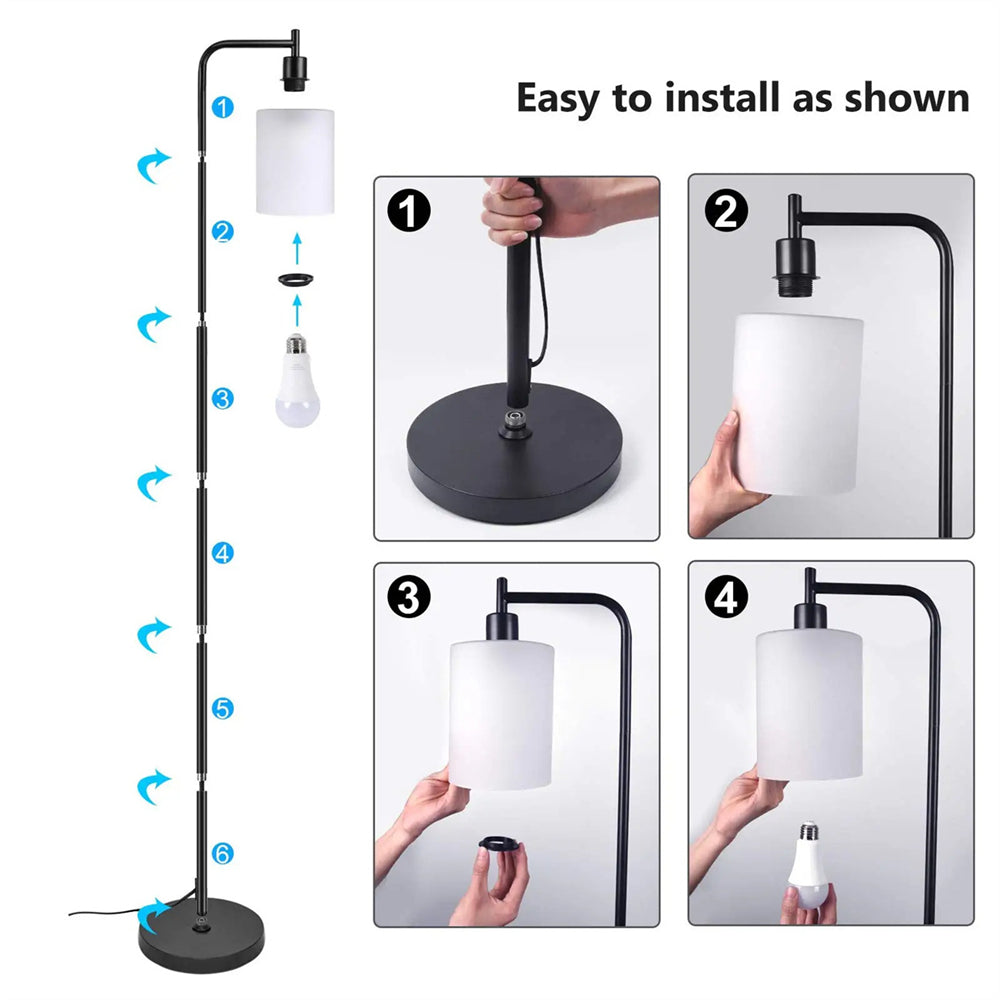 Easy to install as shown

1
2
3
4
5
6

1
2
3
4